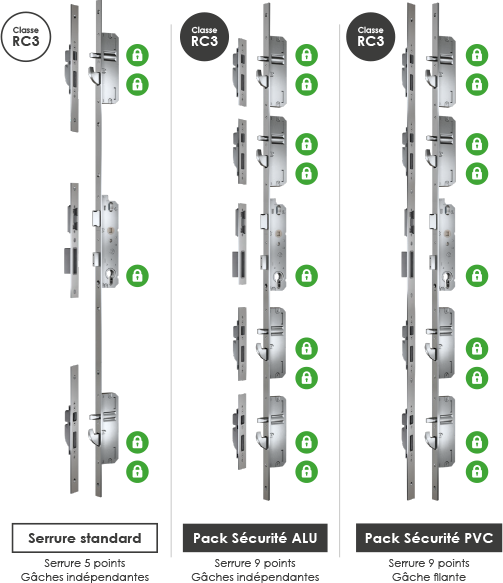 Classe
RC3

Serrure standard

Serrure 5 points
Gâches indépendantes

Classe
RC3

Pack Sécurité ALU

Serrure 9 points
Gâches indépendantes

Classe
RC3

Pack Sécurité PVC

Serrure 9 points
Gâche filante